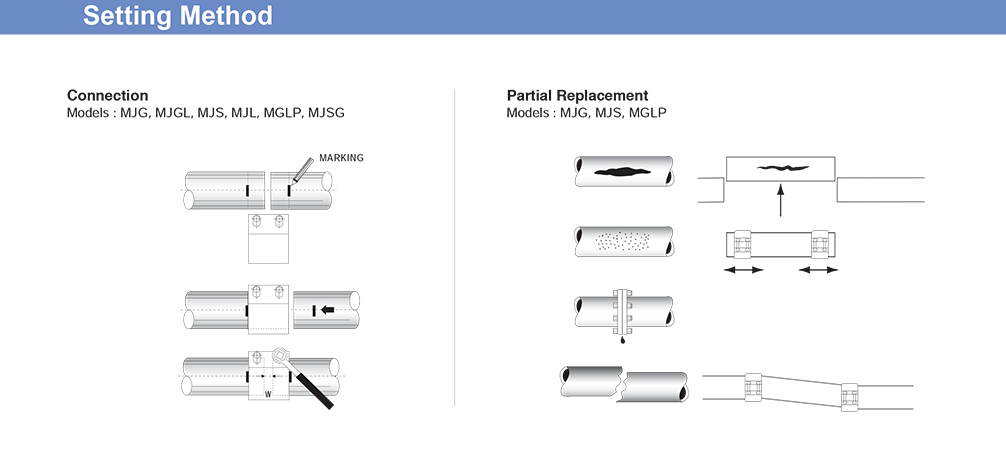 Setting Method

Connection
Models : MJG, MJGL, MJS, MJL, MGLP, MJSG

MARKING

W

Partial Replacement
Models : MJG, MJS, MGLP