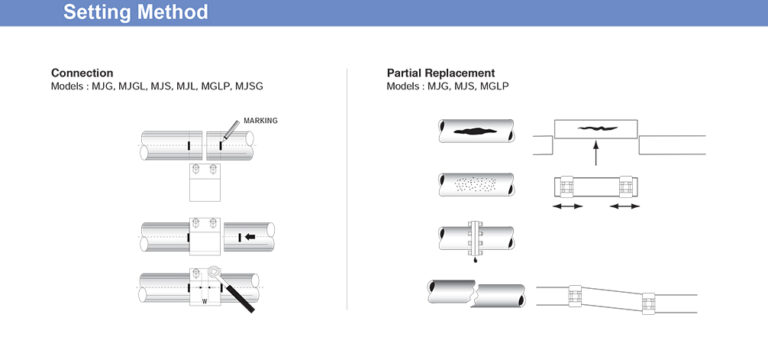 Setting Method

Connection
Models : MJG, MJGL, MJS, MJL, MGLP, MJSG

MARKING

W

Partial Replacement
Models : MJG, MJS, MGLP